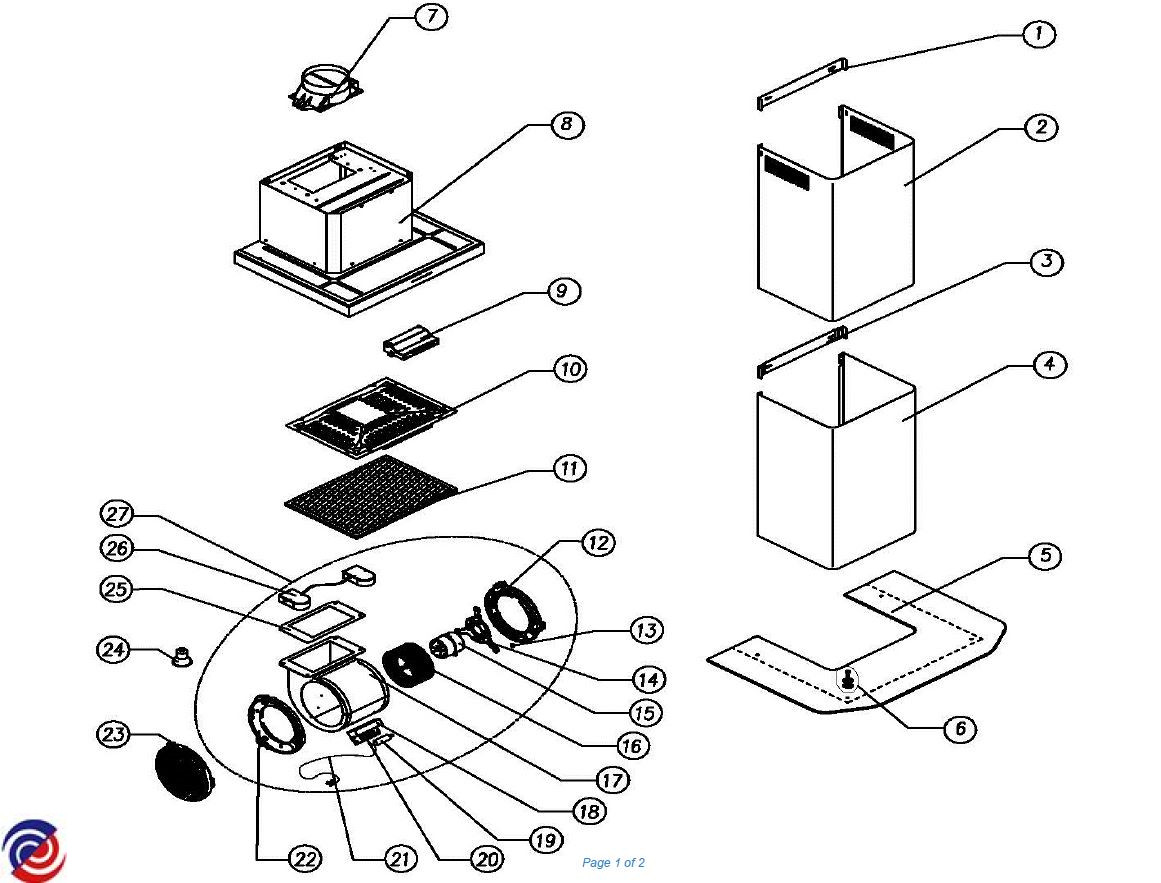 7
8
9
10
11
27
26
25
24
23
12
13
14
15
16
17
18
19
20
21
22
1
2
3
4
5
6
Page 1 of 2